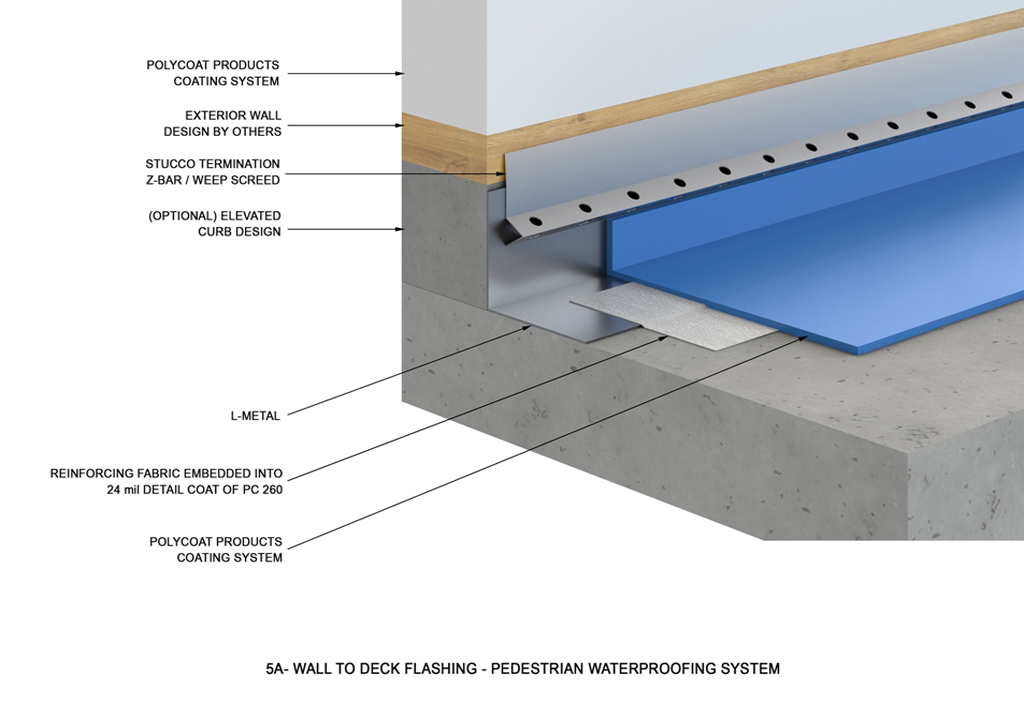 POLYCOAT PRODUCTS
COATING SYSTEM

EXTERIOR WALL
DESIGN BY OTHERS

STUCCO TERMINATION
Z-BAR / WEEP SCREED

(OPTIONAL) ELEVATED
CURB DESIGN

L-METAL

REINFORCING FABRIC EMBEDDED INTO
24 mil DETAIL COAT OF PC 260

POLYCOAT PRODUCTS
COATING SYSTEM

5A- WALL TO DECK FLASHING - PEDESTRIAN WATERPROOFING SYSTEM