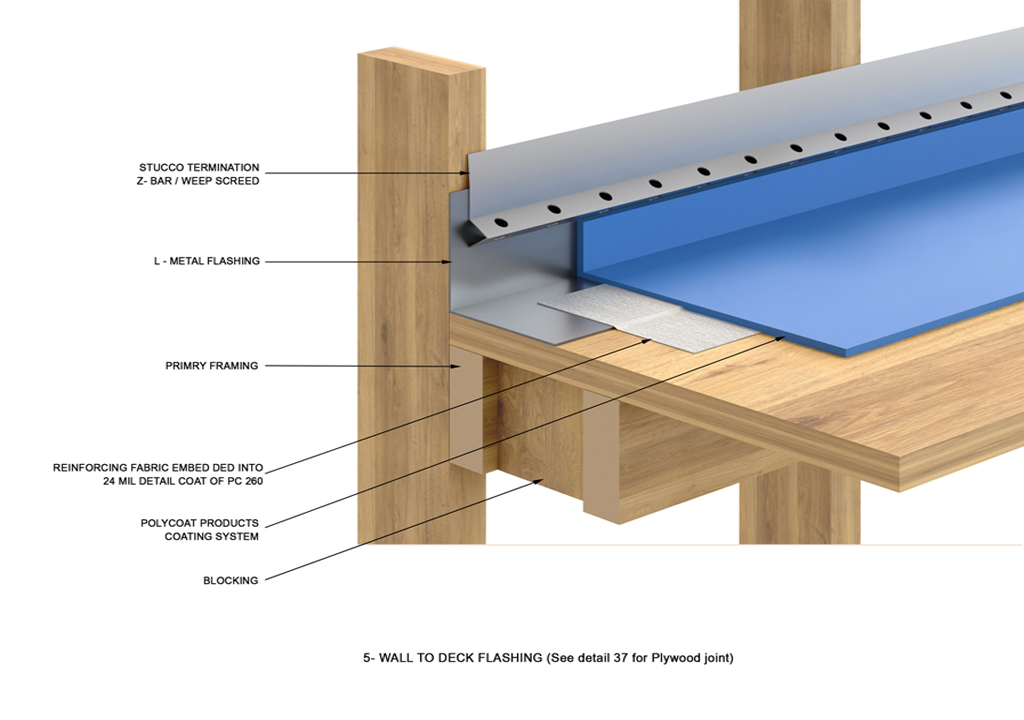 STUCCO TERMINATION
Z- BAR / WEEP SCREED

L - METAL FLASHING

PRIMRY FRAMING

REINFORCING FABRIC EMBED DED INTO
24 MIL DETAIL COAT OF PC 260

POLYCOAT PRODUCTS
COATING SYSTEM

BLOCKING

5- WALL TO DECK FLASHING (See detail 37 for Plywood joint)