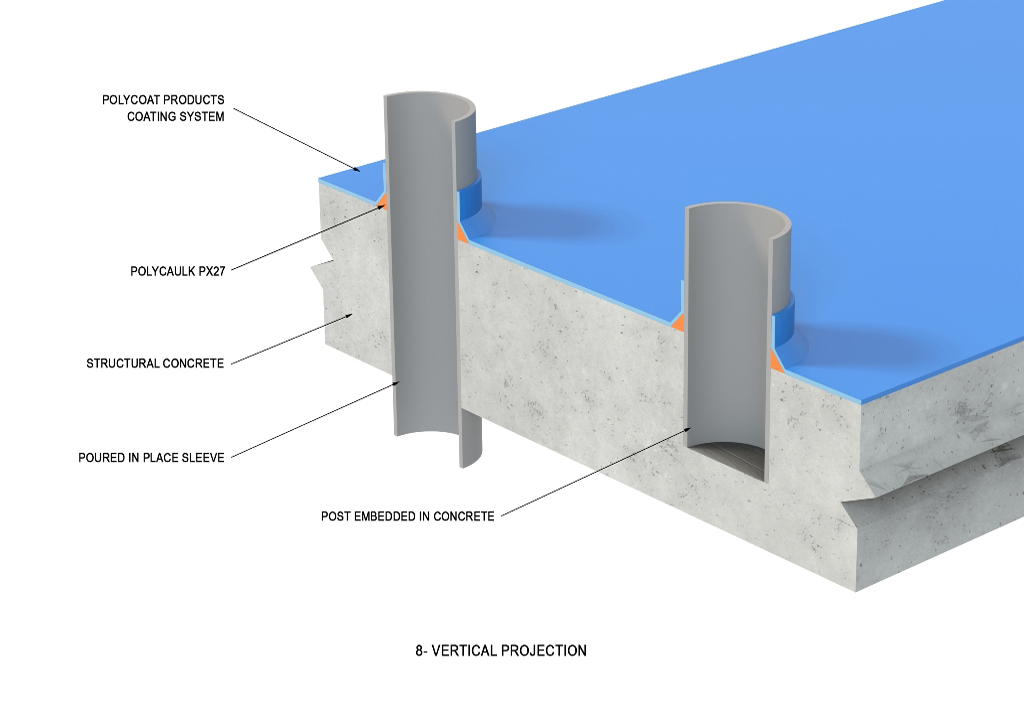 POLYCOAT PRODUCTS
COATING SYSTEM

POLYCAULK PX27

STRUCTURAL CONCRETE

POURED IN PLACE SLEEVE

POST EMBEDDED IN CONCRETE

8- VERTICAL PROJECTION