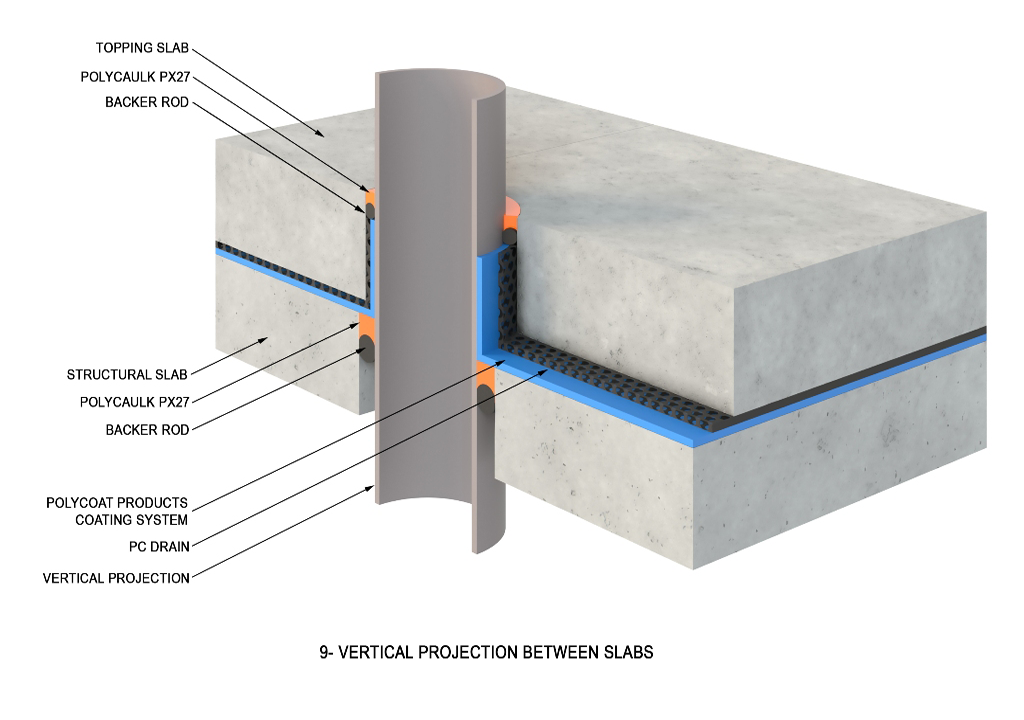 TOPPING SLAB
POLYCAULK PX27
BACKER ROD

STRUCTURAL SLAB
POLYCAULK PX27
BACKER ROD

POLYCOAT PRODUCTS COATING SYSTEM
PC DRAIN
VERTICAL PROJECTION

9- VERTICAL PROJECTION BETWEEN SLABS