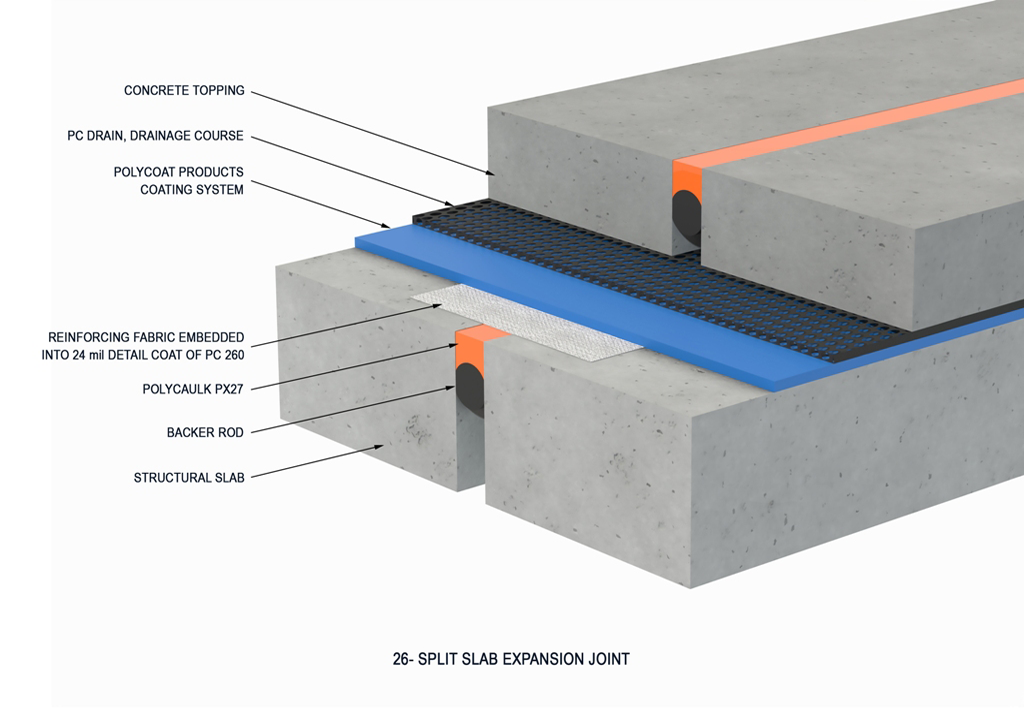 CONCRETE TOPPING

PC DRAIN, DRAINAGE COURSE

POLYCOAT PRODUCTS COATING SYSTEM

REINFORCING FABRIC EMBEDDED INTO 24 mil DETAIL COAT OF PC 260

POLYCAULK PX27

BACKER ROD

STRUCTURAL SLAB

26- SPLIT SLAB EXPANSION JOINT