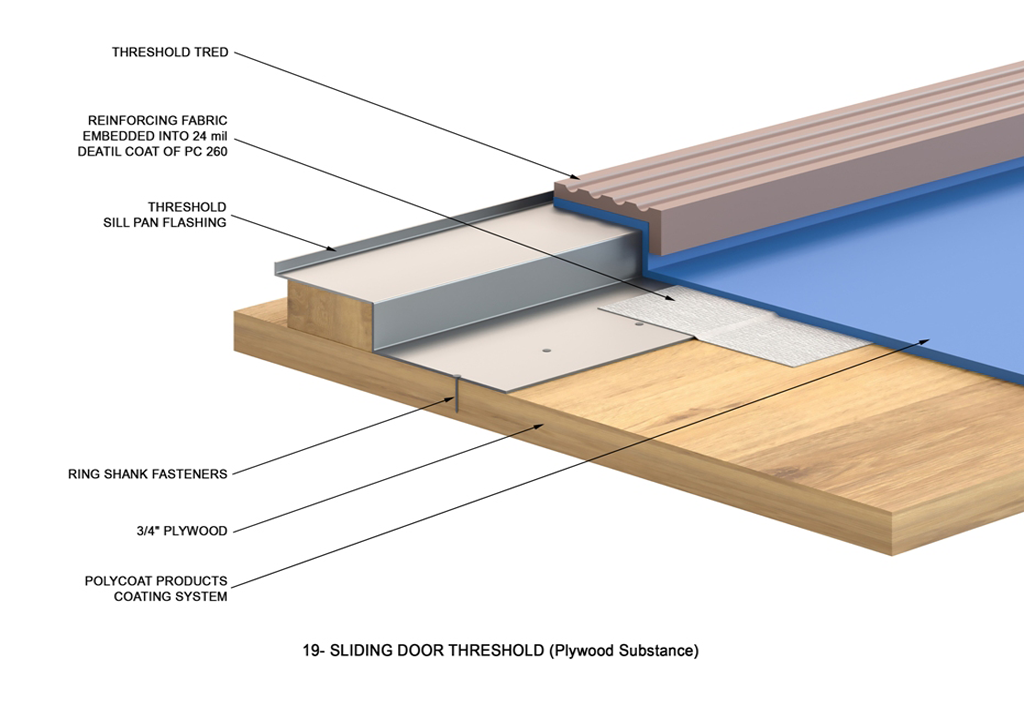 THRESHOLD TRED

REINFORCING FABRIC EMBEDDED INTO 24 mil DEATIL COAT OF PC 260

THRESHOLD SILL PAN FLASHING

RING SHANK FASTENERS

3/4" PLYWOOD

POLYCOAT PRODUCTS COATING SYSTEM

19- SLIDING DOOR THRESHOLD (Plywood Substance)