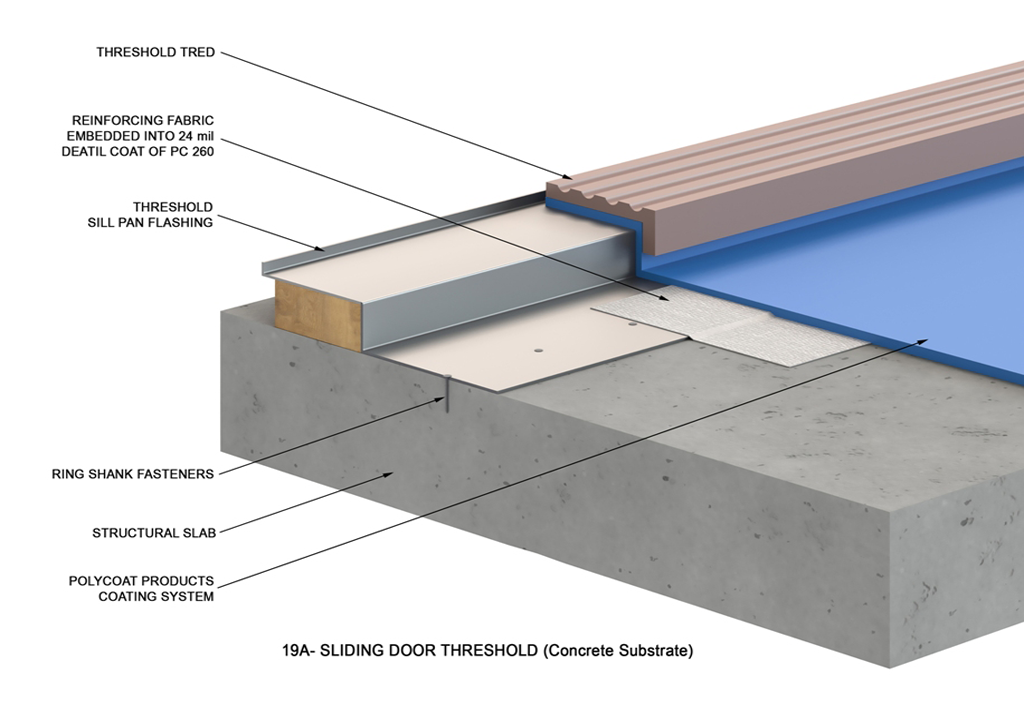 THRESHOLD TRED

REINFORCING FABRIC EMBEDDED INTO 24 mil DEATIL COAT OF PC 260

THRESHOLD SILL PAN FLASHING

RING SHANK FASTENERS

STRUCTURAL SLAB

POLYCOAT PRODUCTS COATING SYSTEM

19A- SLIDING DOOR THRESHOLD (Concrete Substrate)