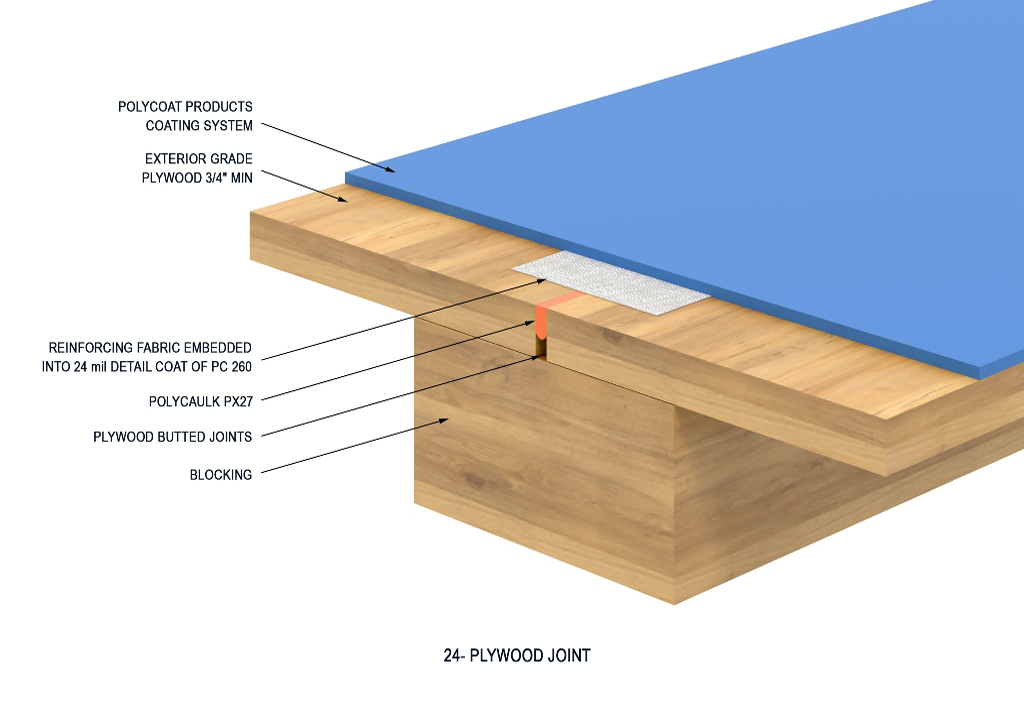 POLYCOAT PRODUCTS
COATING SYSTEM

EXTERIOR GRADE
PLYWOOD 3/4" MIN

REINFORCING FABRIC EMBEDDED
INTO 24 mil DETAIL COAT OF PC 260

POLYCAULK PX27

PLYWOOD BUTTED JOINTS

BLOCKING

24- PLYWOOD JOINT