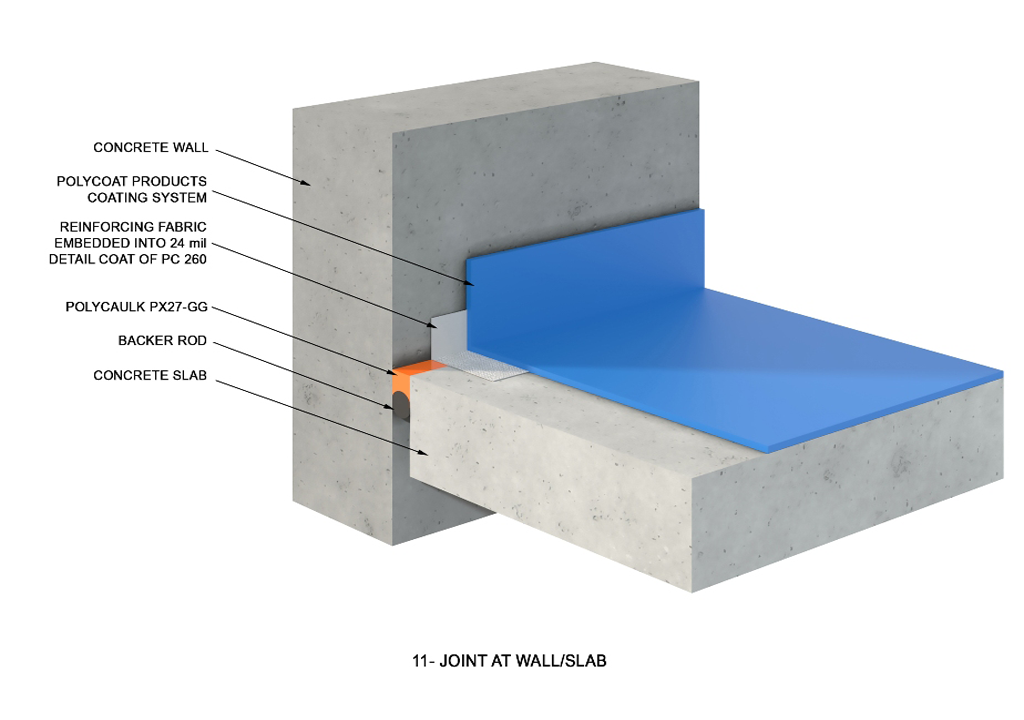 CONCRETE WALL

POLYCOAT PRODUCTS COATING SYSTEM

REINFORCING FABRIC EMBEDDED INTO 24 mil DETAIL COAT OF PC 260

POLYCAULK PX27-GG

BACKER ROD

CONCRETE SLAB

11- JOINT AT WALL/SLAB