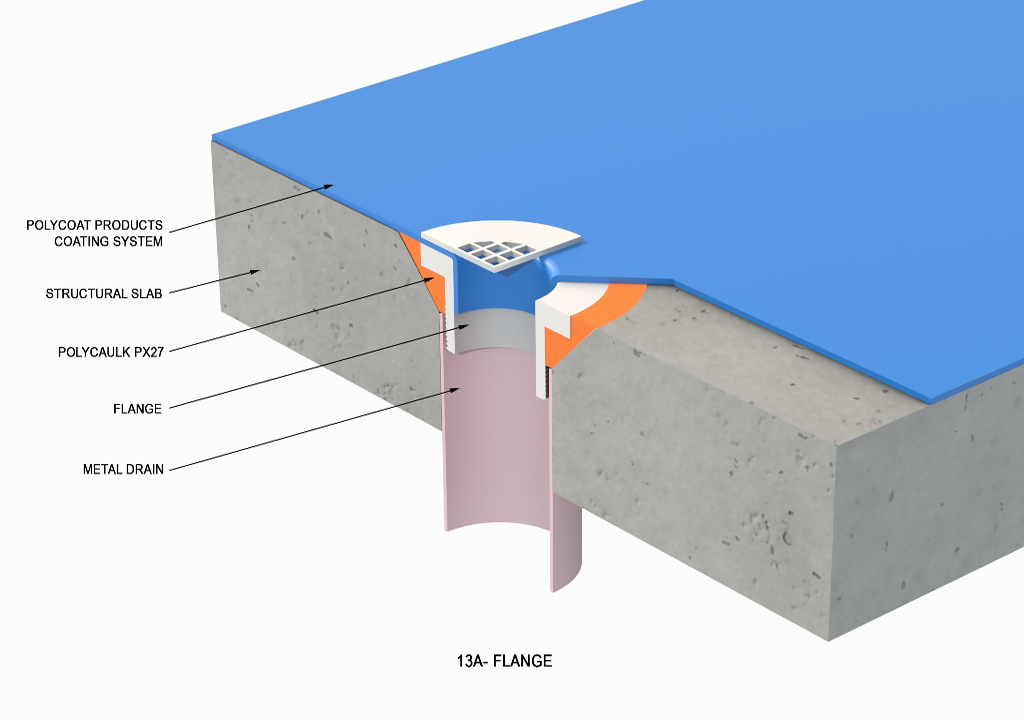 POLYCOAT PRODUCTS
COATING SYSTEM

STRUCTURAL SLAB

POLYCAULK PX27

FLANGE

METAL DRAIN

13A- FLANGE