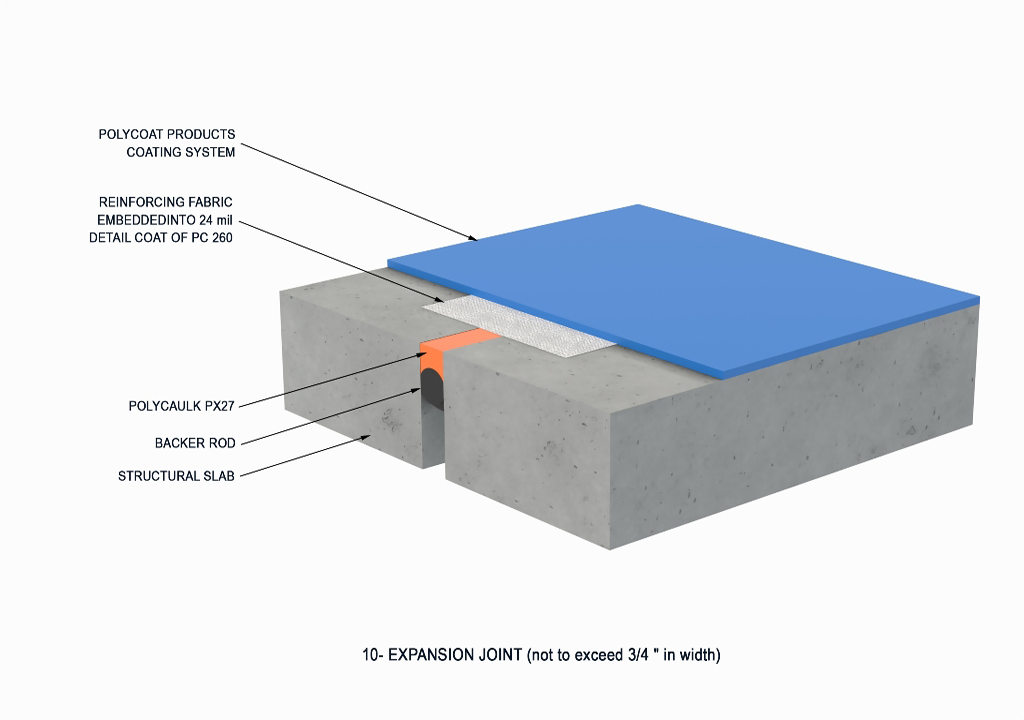 POLYCOAT PRODUCTS
COATING SYSTEM

REINFORCING FABRIC
EMBEDDEDINTO 24 mil
DETAIL COAT OF PC 260

POLYCAULK PX27

BACKER ROD

STRUCTURAL SLAB

10- EXPANSION JOINT (not to exceed 3/4 " in width)