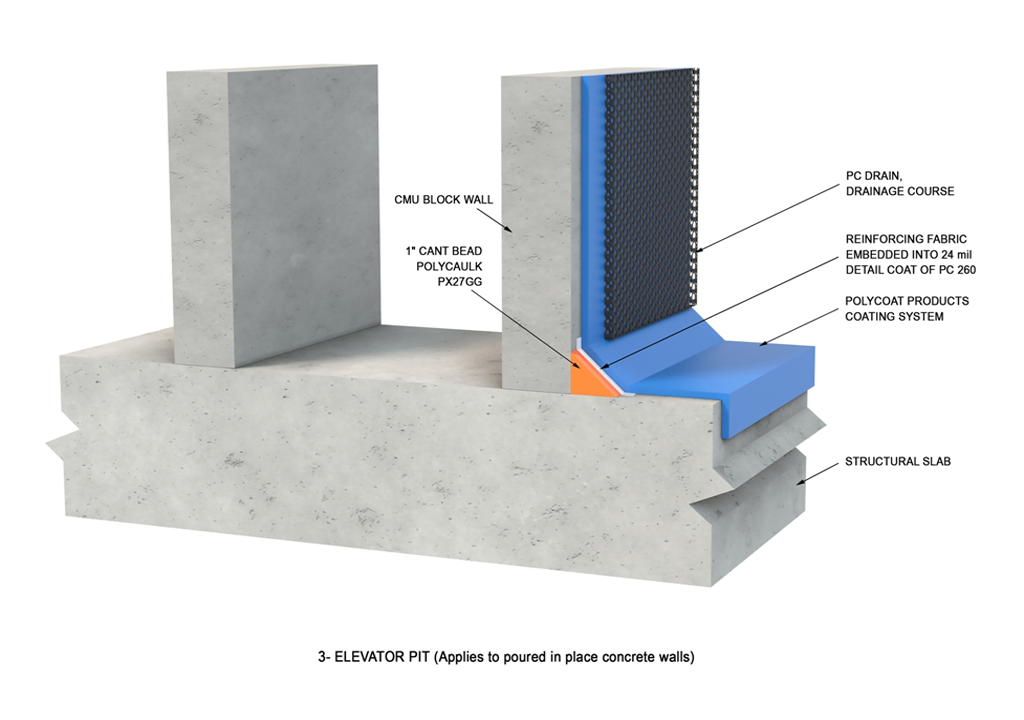 CMU BLOCK WALL

1" CANT BEAD
POLYCAULK
PX27GG

PC DRAIN,
DRAINAGE COURSE

REINFORCING FABRIC
EMBEDDED INTO 24 mil
DETAIL COAT OF PC 260

POLYCOAT PRODUCTS
COATING SYSTEM

STRUCTURAL SLAB

3- ELEVATOR PIT (Applies to poured in place concrete walls)