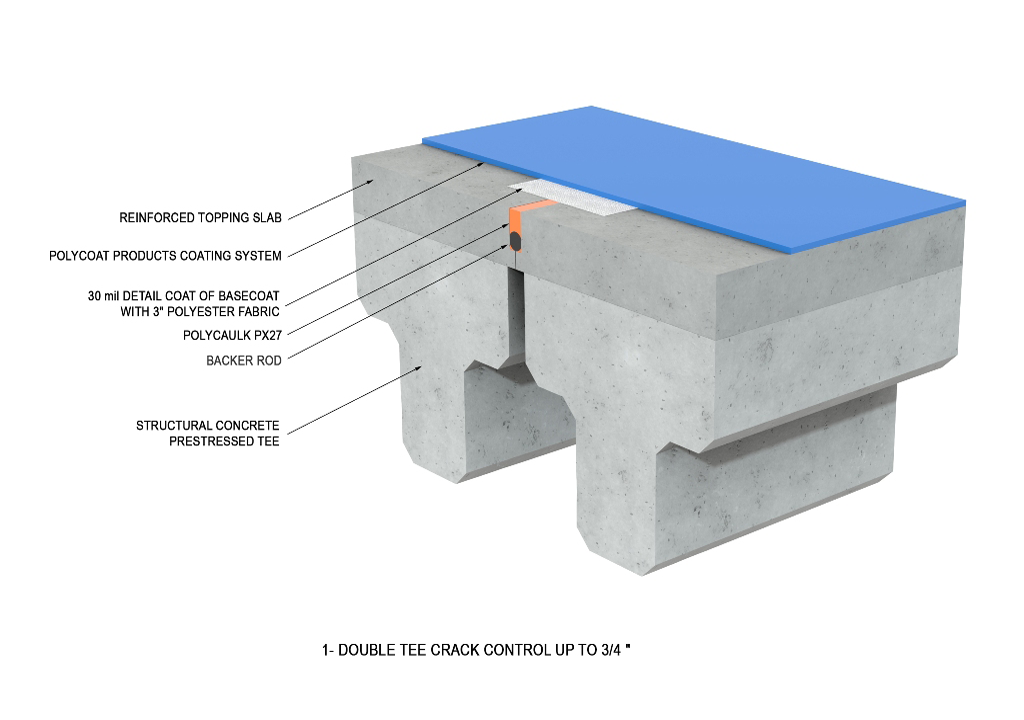 REINFORCED TOPPING SLAB

POLYCOAT PRODUCTS COATING SYSTEM

30 mil DETAIL COAT OF BASECOAT WITH 3" POLYESTER FABRIC

POLYCAULK PX27

BACKER ROD

STRUCTURAL CONCRETE PRESTRESSED TEE

1- DOUBLE TEE CRACK CONTROL UP TO 3/4 "