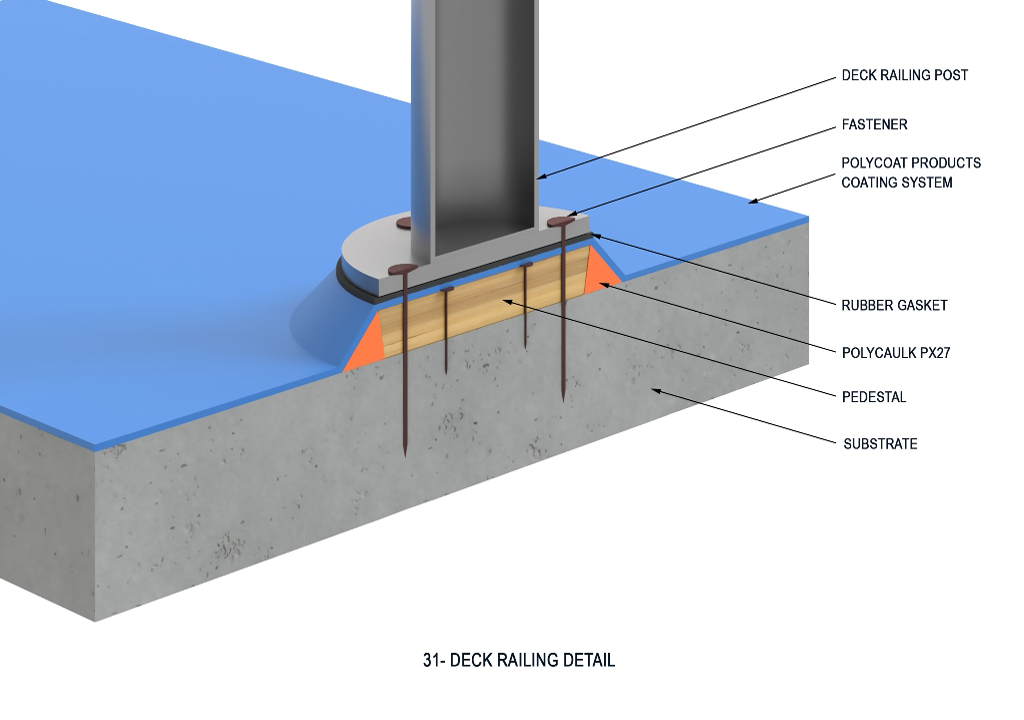 DECK RAILING POST

FASTENER

POLYCOAT PRODUCTS COATING SYSTEM

RUBBER GASKET

POLYCAULK PX27

PEDESTAL

SUBSTRATE

31- DECK RAILING DETAIL