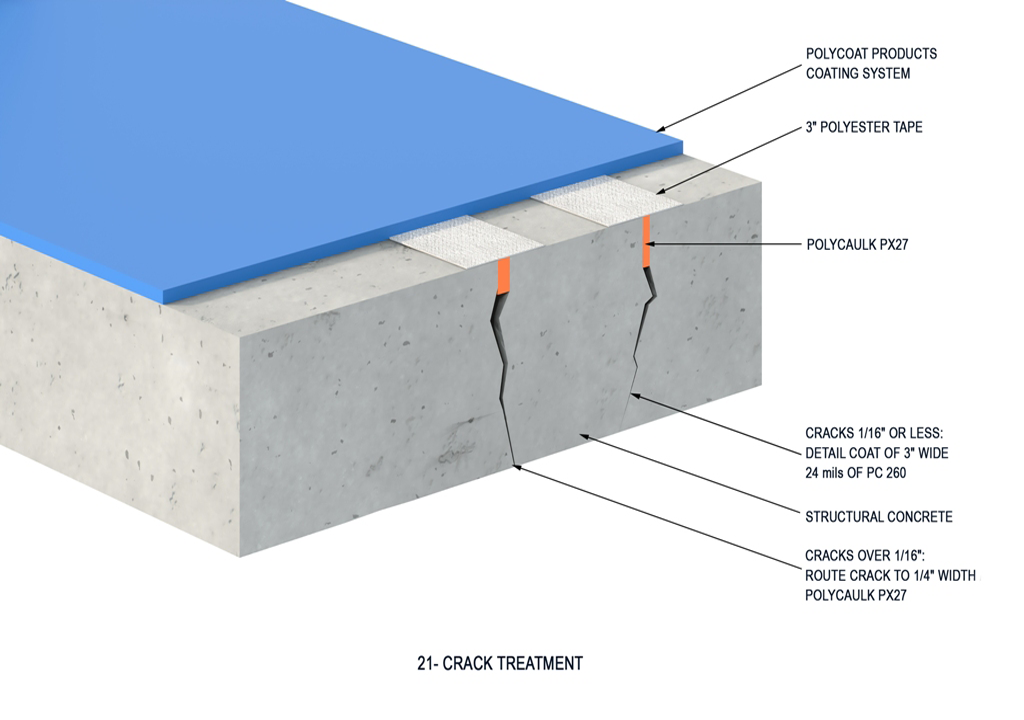 POLYCOAT PRODUCTS
COATING SYSTEM

3" POLYESTER TAPE

POLYCAULK PX27

CRACKS 1/16" OR LESS:
DETAIL COAT OF 3" WIDE
24 mils OF PC 260

STRUCTURAL CONCRETE

CRACKS OVER 1/16":
ROUTE CRACK TO 1/4" WIDTH
POLYCAULK PX27

21- CRACK TREATMENT