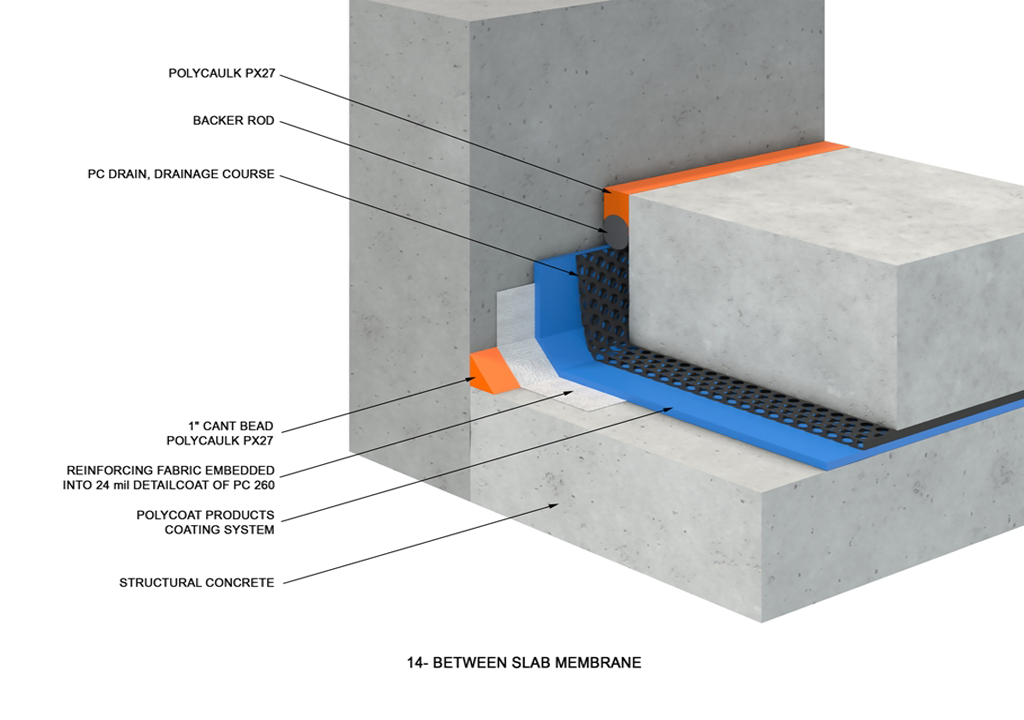 POLYCAULK PX27

BACKER ROD

PC DRAIN, DRAINAGE COURSE

1" CANT BEAD
POLYCAULK PX27

REINFORCING FABRIC EMBEDDED
INTO 24 mil DETAILCOAT OF PC 260

POLYCOAT PRODUCTS
COATING SYSTEM

STRUCTURAL CONCRETE

14- BETWEEN SLAB MEMBRANE